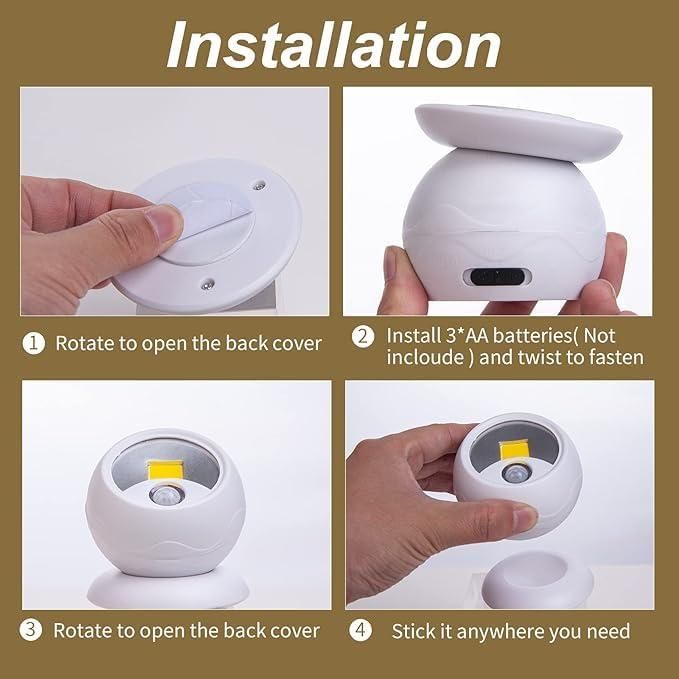 Installation

1 Rotate to open the back cover

2 Install 3*AA batteries( Not incloude ) and twist to fasten

3 Rotate to open the back cover

4 Stick it anywhere you need